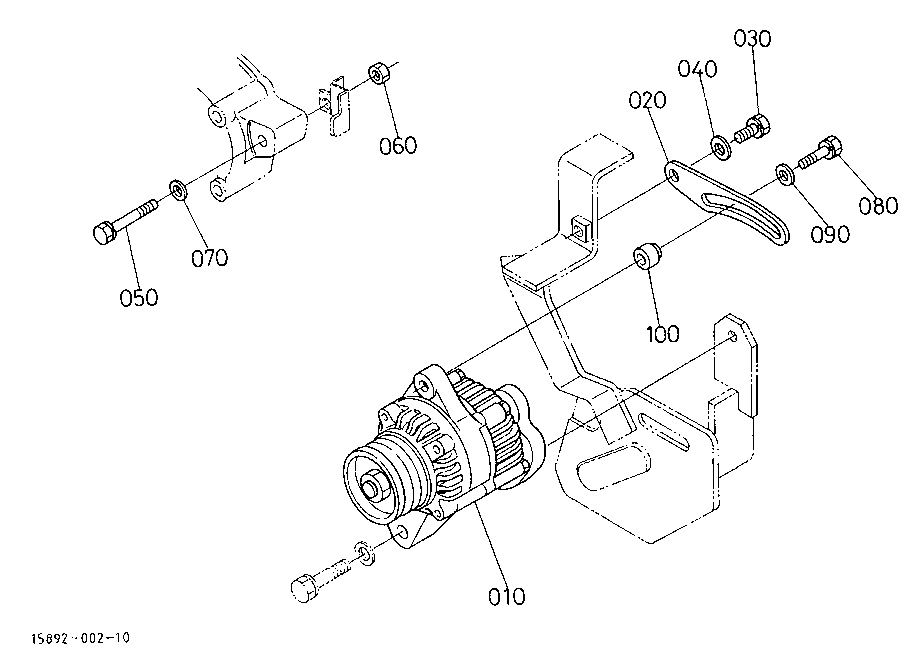 030
040
020
060
080
090
070
050
100
010
15892-002-10